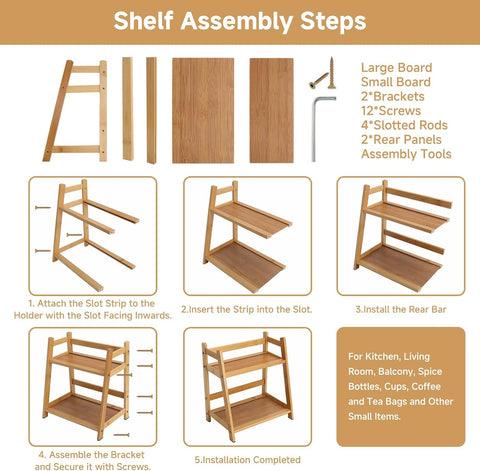 Shelf Assembly Steps

Large Board
Small Board
2*Brackets
12*Screws
4*Slotted Rods
2*Rear Panels
Assembly Tools

1. Attach the Slot Strip to the Holder with the Slot Facing Inwards.

2.Insert the Strip into the Slot.

3.Install the Rear Bar

4. Assemble the Bracket and Secure it with Screws.

5.Installation Completed

For Kitchen, Living Room, Balcony, Spice Bottles, Cups, Coffee and Tea Bags and Other Small Items.