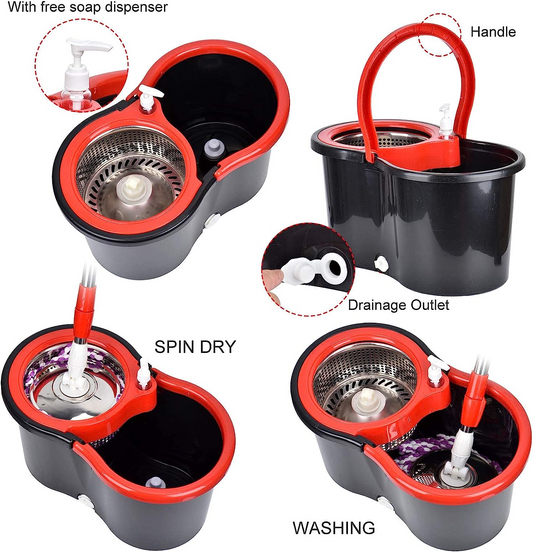 With free soap dispenser

Handle

Drainage Outlet

SPIN DRY

WASHING